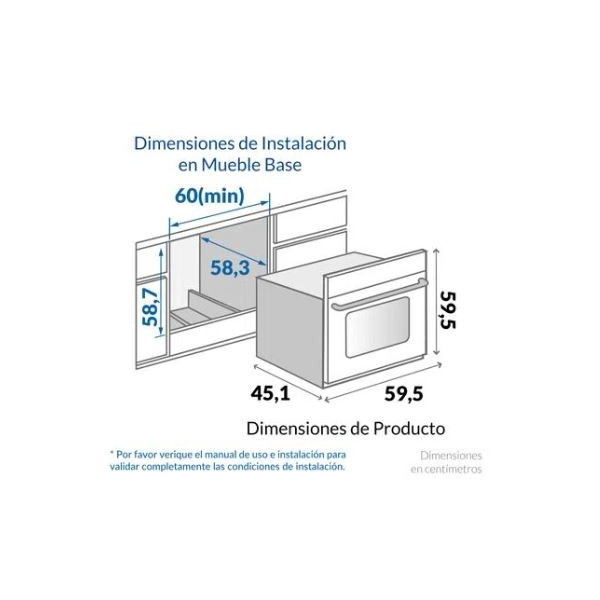 Dimensiones de Instalación en Mueble Base

60(min)

58,3

58,7

59,5

45,1

59,5

Dimensiones de Producto

* Por favor verique el manual de uso e instalación para validar completamente las condiciones de instalación.

Dimensiones en centímetros