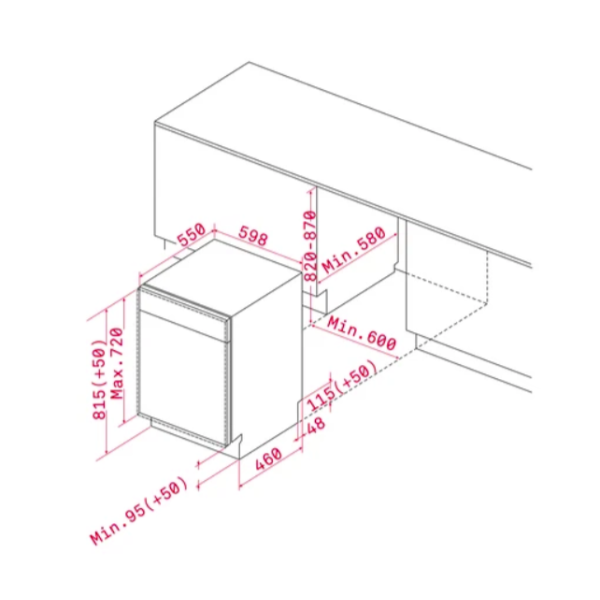 550
598
820-870
Min.580
Min.600
815(+50)
Max.720
115(+50)
48
460
Min.95(+50)